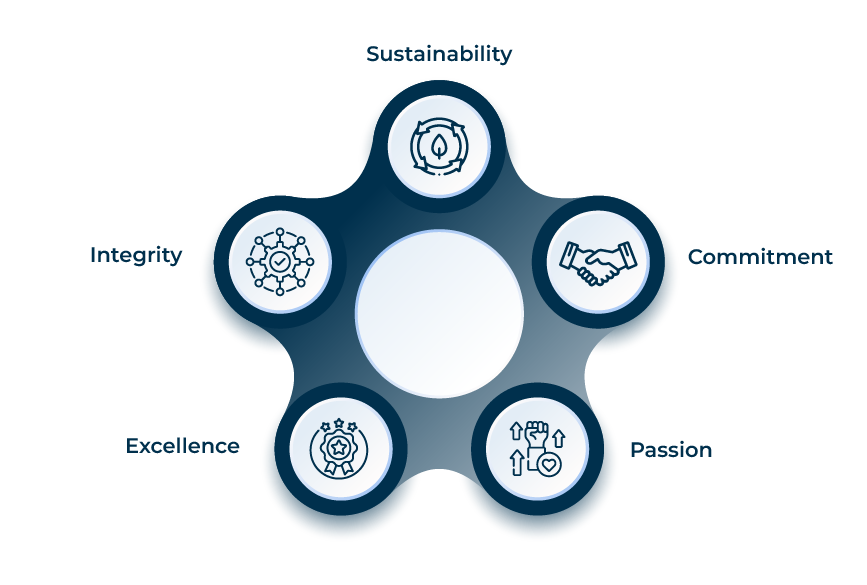 Sustainability

Integrity

Commitment

Excellence

Passion